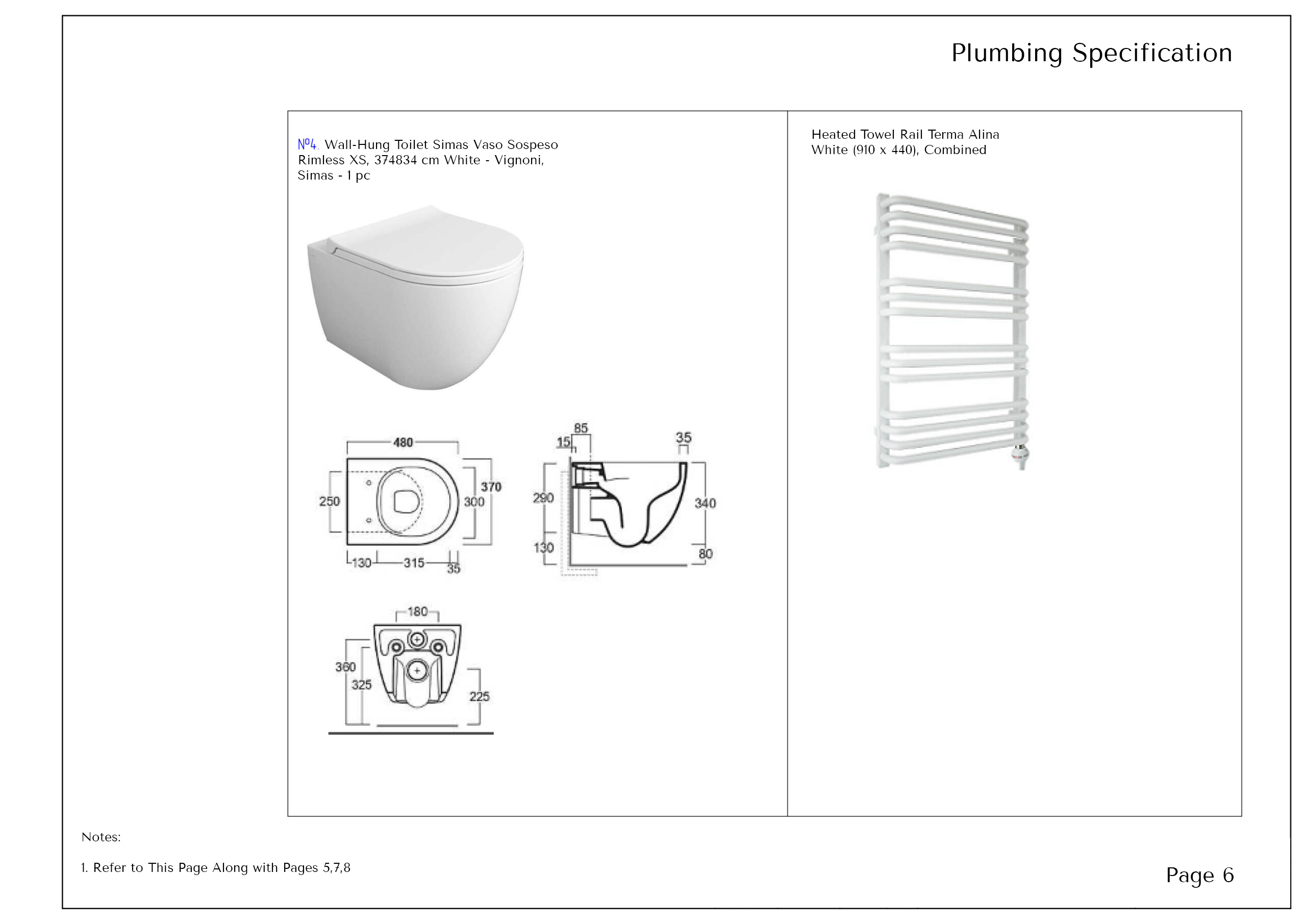 Plumbing Specification

№4. Wall-Hung Toilet Simas Vaso Sospeso Rimless XS, 374834 cm White - Vignoni, Simas - 1 pc

480
250
370
300
130
315
35

85
15
35
290
340
130
80

180
360
325
225

Heated Towel Rail Terma Alina White (910 x 440), Combined

Notes:

1. Refer to This Page Along with Pages 5,7,8

Page 6